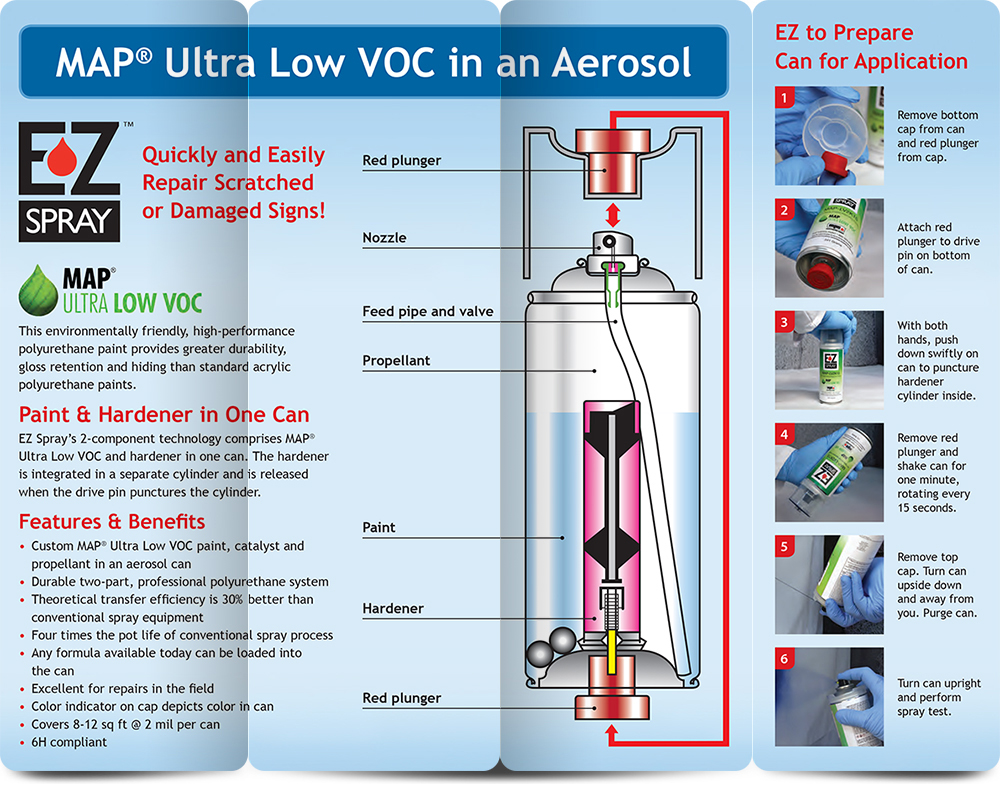 MAP® Ultra Low VOC in an Aerosol

EZ™ SPRAY

Quickly and Easily Repair Scratched or Damaged Signs!

MAP® ULTRA LOW VOC

This environmentally friendly, high-performance polyurethane paint provides greater durability, gloss retention and hiding than standard acrylic polyurethane paints.

Paint & Hardener in One Can

EZ Spray's 2-component technology comprises MAP® Ultra Low VOC and hardener in one can. The hardener is integrated in a separate cylinder and is released when the drive pin punctures the cylinder.

Features & Benefits

• Custom MAP® Ultra Low VOC paint, catalyst and propellant in an aerosol can
• Durable two-part, professional polyurethane system
• Theoretical transfer efficiency is 30% better than conventional spray equipment
• Four times the pot life of conventional spray process
• Any formula available today can be loaded into the can
• Excellent for repairs in the field
• Color indicator on cap depicts color in can
• Covers 8-12 sq ft @ 2 mil per can
• 6H compliant

Red plunger

Nozzle

Feed pipe and valve

Propellant

Paint

Hardener

Red plunger

EZ to Prepare Can for Application

1 Remove bottom cap from can and red plunger from cap.

2 Attach red plunger to drive pin on bottom of can.

3 With both hands, push down swiftly on can to puncture hardener cylinder inside.

4 Remove red plunger and shake can for one minute, rotating every 15 seconds.

5 Remove top cap. Turn can upside down and away from you. Purge can.

6 Turn can upright and perform spray test.